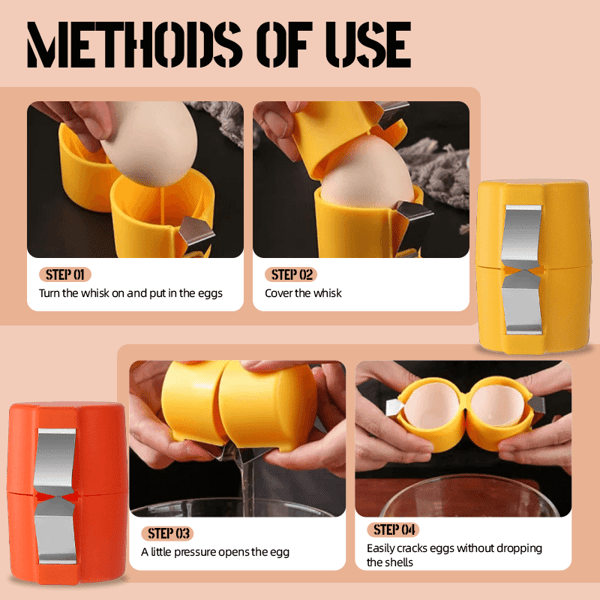 METHODS OF USE

STEP 01
Turn the whisk on and put in the eggs

STEP 02
Cover the whisk

STEP 03
A little pressure opens the egg

STEP 04
Easily cracks eggs without dropping the shells