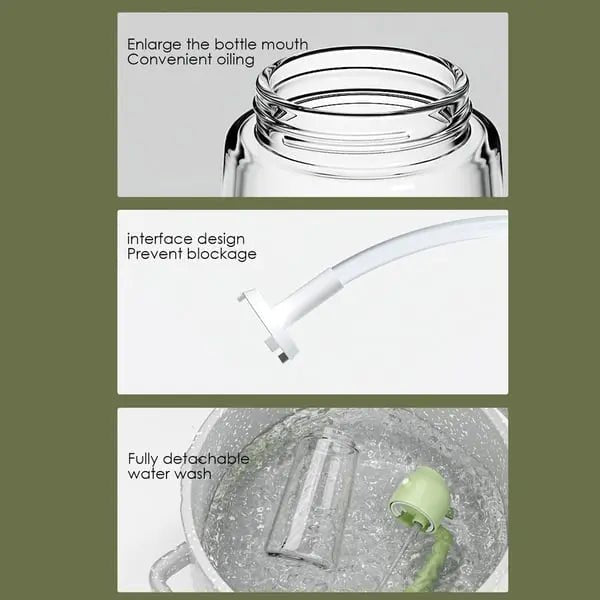 Enlarge the bottle mouth
Convenient oiling

interface design
Prevent blockage

Fully detachable
water wash