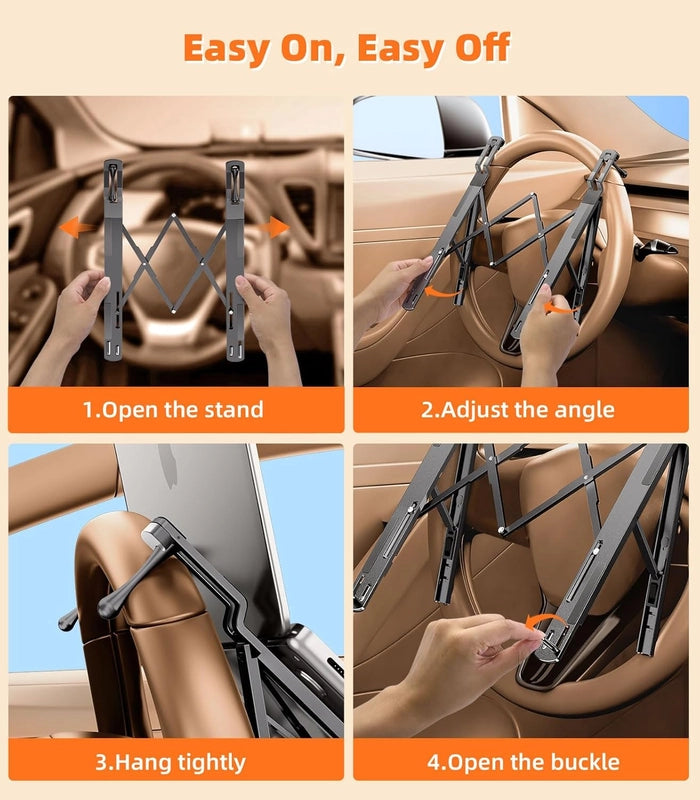 Easy On, Easy Off

1.Open the stand

2.Adjust the angle

3.Hang tightly

4.Open the buckle